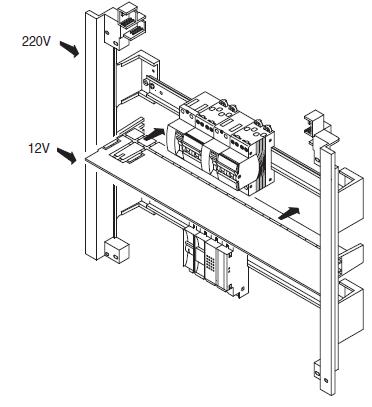 220V

12V