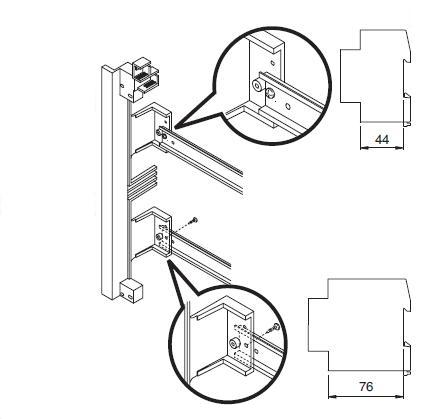 44

76