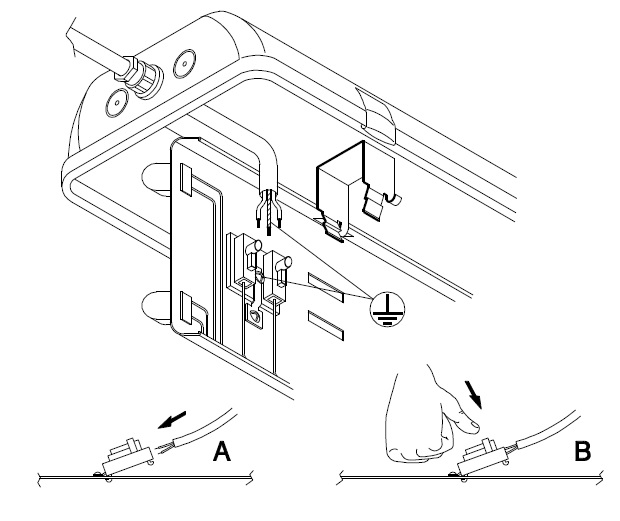 A

B